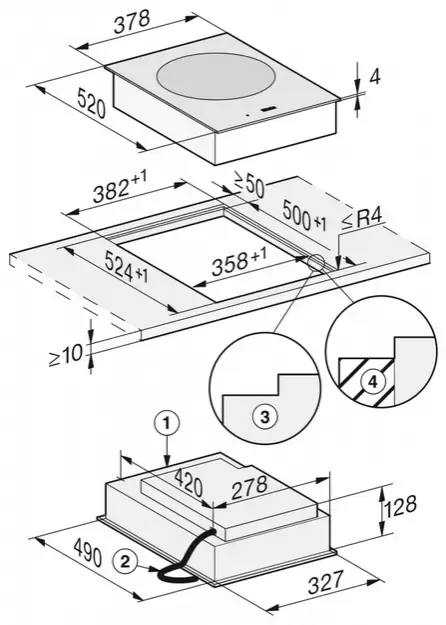 378

520

4

$382^{+1}$

$\geq 50$

$500^{+1}$

$\leq R4$

$524^{+1}$

$358^{+1}$

$\geq 10$

3

4

1

420

278

128

490

2

327