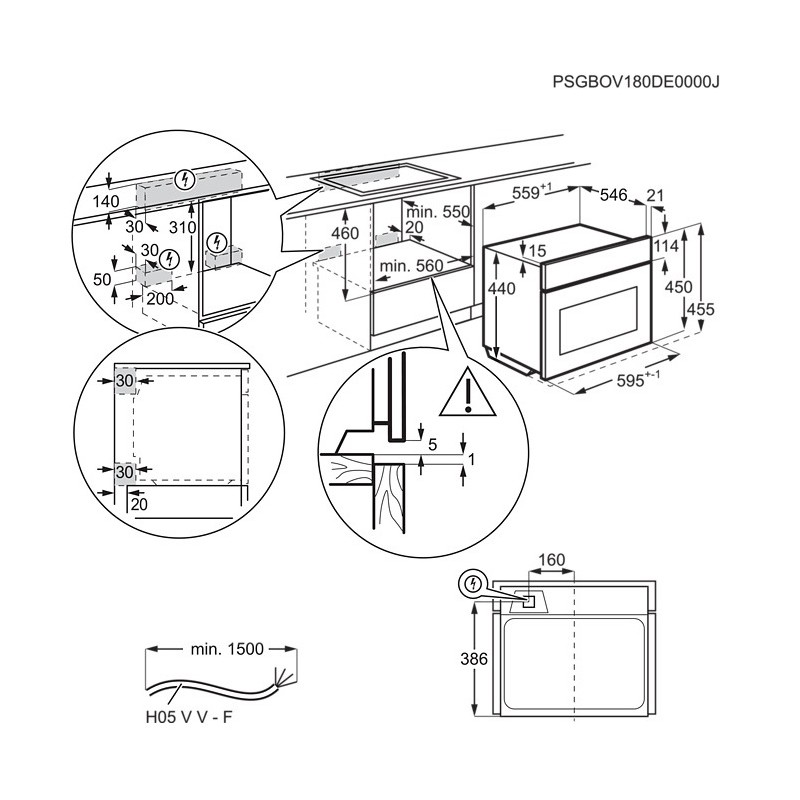 PSGBOV180DE0000J

140
30
310
30
50
200

460
min. 550
20
min. 560

$559^{+1}$
546
21
15
114
440
450
455
$595^{+-1}$

30
30
20

5
1

160
386

min. 1500
H05 V V - F