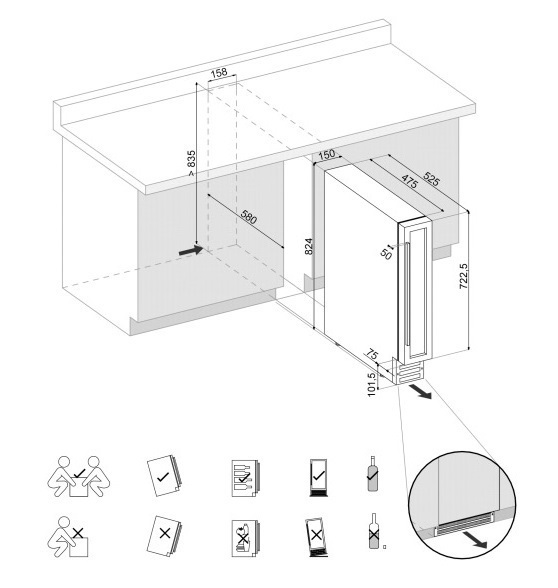 158

> 835

580

150

475

525

824

50

722,5

75

101,5